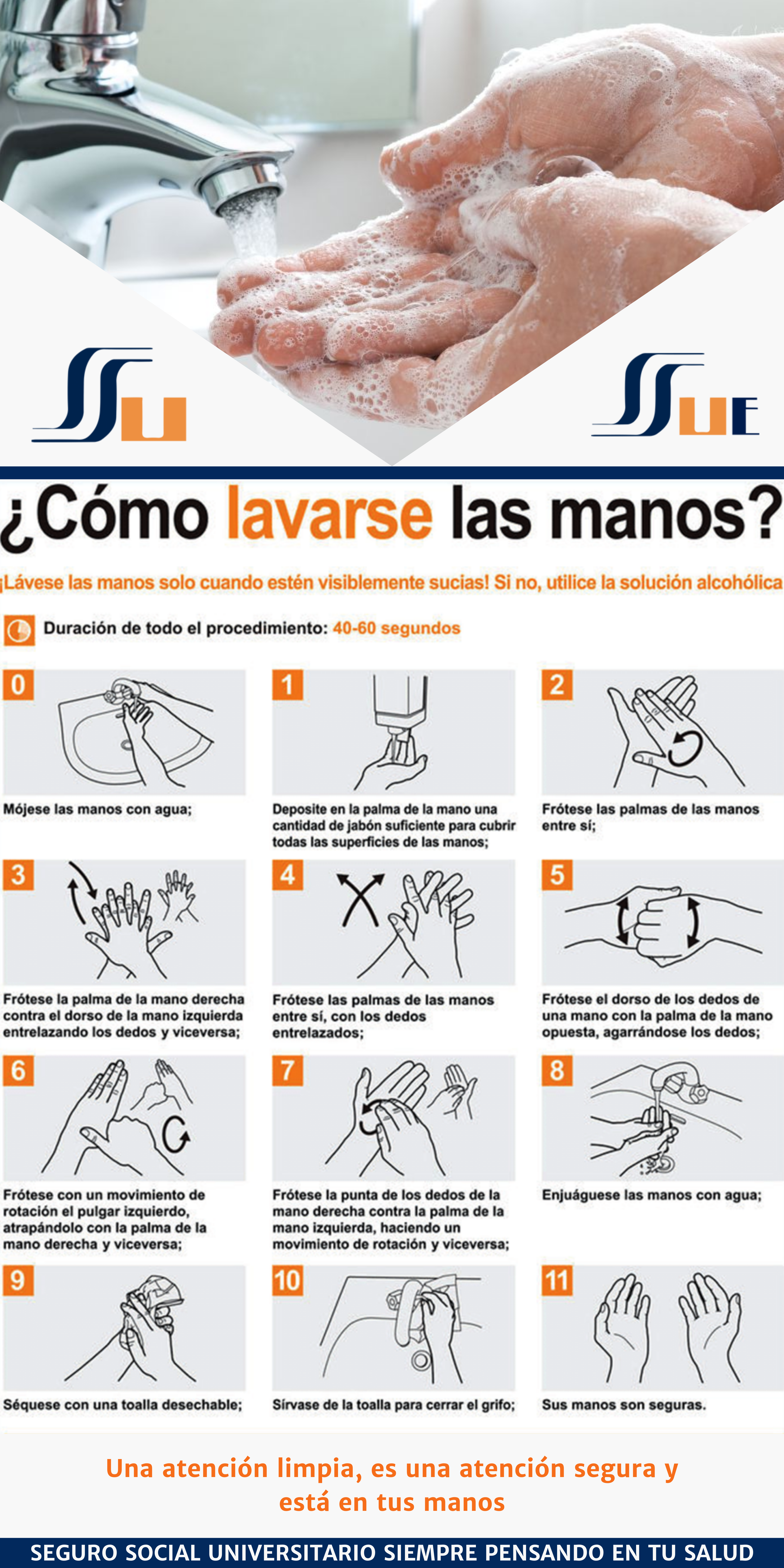 SSU

SSUE

¿Cómo lavarse las manos?

¡Lávese las manos solo cuando estén visiblemente sucias! Si no, utilice la solución alcohólica

Duración de todo el procedimiento: 40-60 segundos

0
Mójese las manos con agua;

1
Deposite en la palma de la mano una cantidad de jabón suficiente para cubrir todas las superficies de las manos;

2
Frótese las palmas de las manos entre sí;

3
Frótese la palma de la mano derecha contra el dorso de la mano izquierda entrelazando los dedos y viceversa;

4
Frótese las palmas de las manos entre sí, con los dedos entrelazados;

5
Frótese el dorso de los dedos de una mano con la palma de la mano opuesta, agarrándose los dedos;

6
Frótese con un movimiento de rotación el pulgar izquierdo, atrapándolo con la palma de la mano derecha y viceversa;

7
Frótese la punta de los dedos de la mano derecha contra la palma de la mano izquierda, haciendo un movimiento de rotación y viceversa;

8
Enjuáguese las manos con agua;

9
Séquese con una toalla desechable;

10
Sírvase de la toalla para cerrar el grifo;

11
Sus manos son seguras.

Una atención limpia, es una atención segura y está en tus manos

SEGURO SOCIAL UNIVERSITARIO SIEMPRE PENSANDO EN TU SALUD